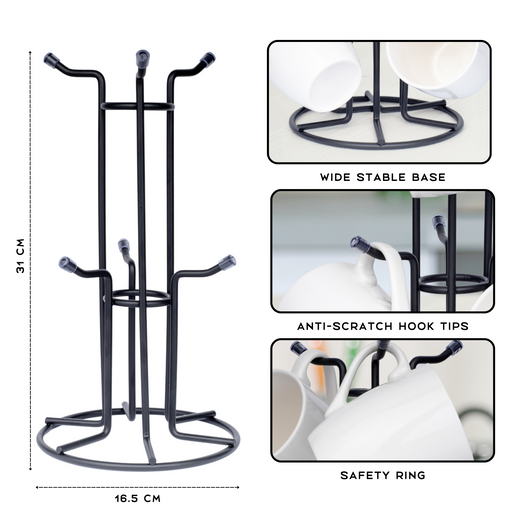 31 CM

16.5 CM

WIDE STABLE BASE

ANTI-SCRATCH HOOK TIPS

SAFETY RING