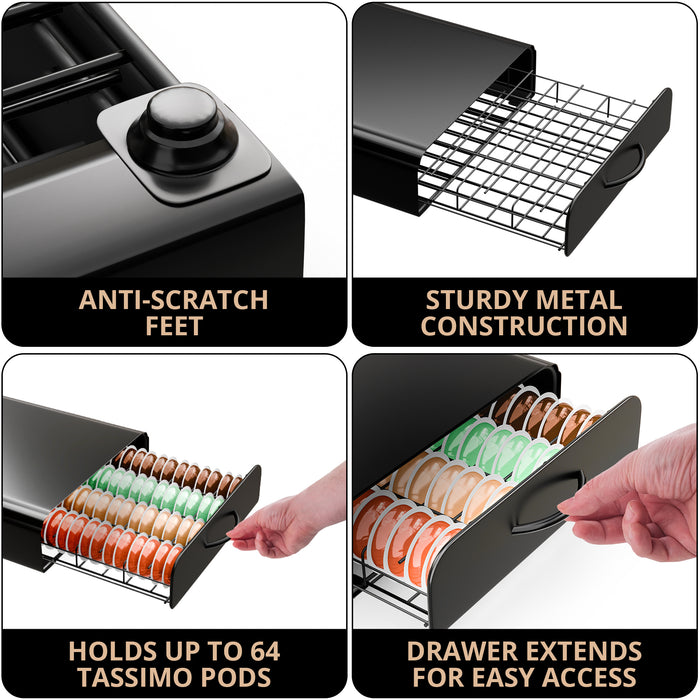 ANTI-SCRATCH FEET

STURDY METAL CONSTRUCTION

HOLDS UP TO 64 TASSIMO PODS

DRAWER EXTENDS FOR EASY ACCESS